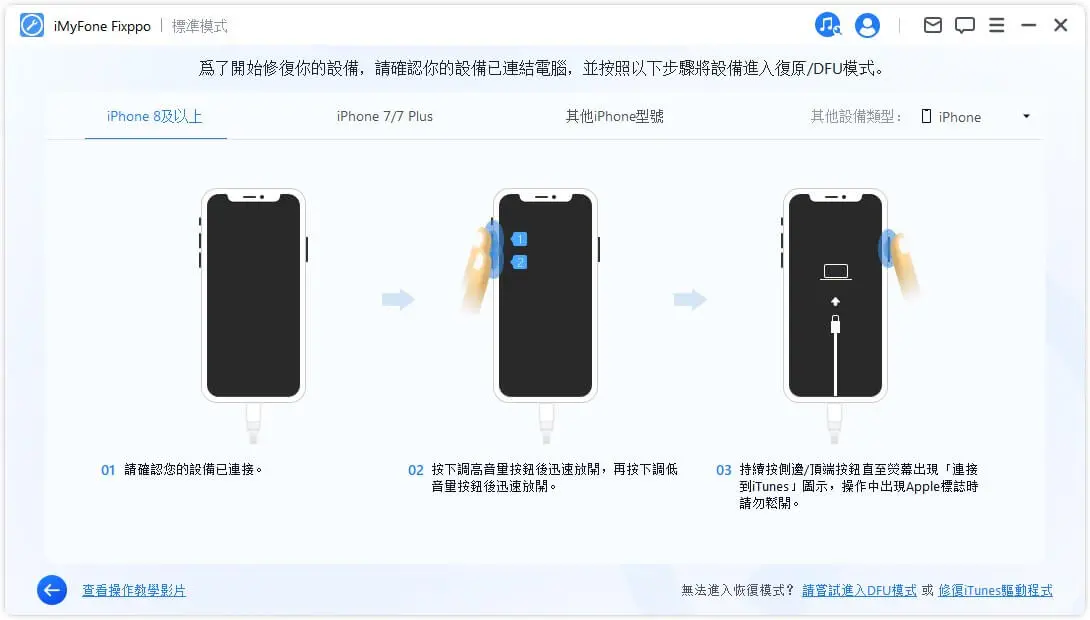 iMyFone Fixppo | 標準模式

爲了開始修復你的設備，請確認你的設備已連結電腦，並按照以下步驟將設備進入復原/DFU模式。

iPhone 8及以上

iPhone 7/7 Plus

其他iPhone型號

其他設備類型： iPhone

1

2

01 請確認您的設備已連接。

02 按下調高音量按鈕後迅速放開，再按下調低音量按鈕後迅速放開。

03 持續按側邊/頂端按鈕直至熒幕出現「連接到iTunes」圖示，操作中出現Apple標誌時請勿鬆開。

查看操作教學影片

無法進入恢復模式？ 請嘗試進入DFU模式 或 修復iTunes驅動程式