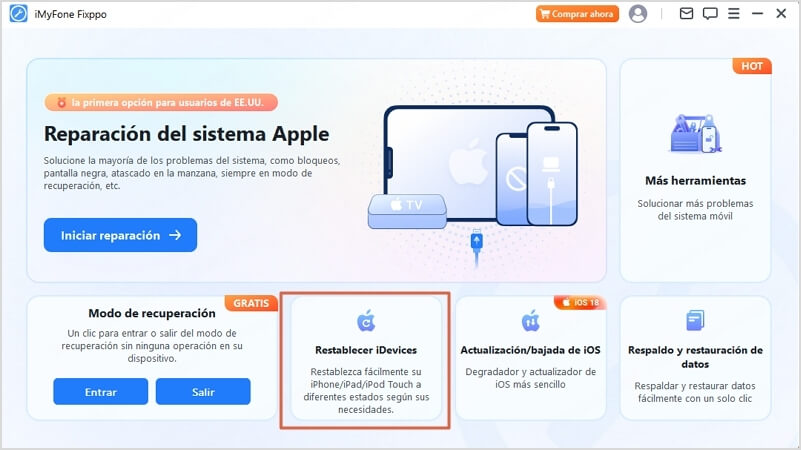 iMyFone Fixppo

Comprar ahora

la primera opción para usuarios de EE.UU.

Reparación del sistema Apple

Solucione la mayoría de los problemas del sistema, como bloqueos, pantalla negra, atascado en la manzana, siempre en modo de recuperación, etc.

Iniciar reparación →

TV

HOT

Más herramientas

Solucionar más problemas del sistema móvil

GRATIS

Modo de recuperación

Un clic para entrar o salir del modo de recuperación sin ninguna operación en su dispositivo.

Entrar

Salir

Restablecer iDevices

Restablezca fácilmente su iPhone/iPad/iPod Touch a diferentes estados según sus necesidades.

iOS 18

Actualización/bajada de iOS

Degradador y actualizador de iOS más sencillo

Respaldo y restauración de datos

Respaldar y restaurar datos fácilmente con un solo clic