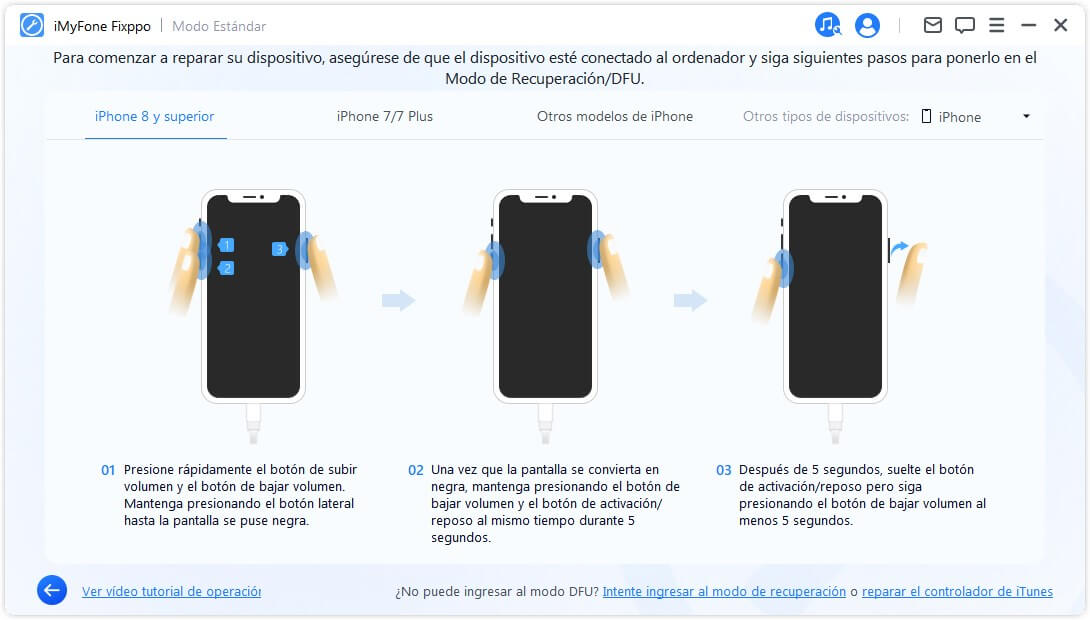 iMyFone Fixppo | Modo Estándar

Para comenzar a reparar su dispositivo, asegúrese de que el dispositivo esté conectado al ordenador y siga siguientes pasos para ponerlo en el Modo de Recuperación/DFU.

iPhone 8 y superior
iPhone 7/7 Plus
Otros modelos de iPhone
Otros tipos de dispositivos: iPhone

1
2
3

01 Presione rápidamente el botón de subir volumen y el botón de bajar volumen. Mantenga presionando el botón lateral hasta la pantalla se puse negra.

02 Una vez que la pantalla se convierta en negra, mantenga presionando el botón de bajar volumen y el botón de activación/reposo al mismo tiempo durante 5 segundos.

03 Después de 5 segundos, suelte el botón de activación/reposo pero siga presionando el botón de bajar volumen al menos 5 segundos.

Ver vídeo tutorial de operación

¿No puede ingresar al modo DFU? Intente ingresar al modo de recuperación o reparar el controlador de iTunes