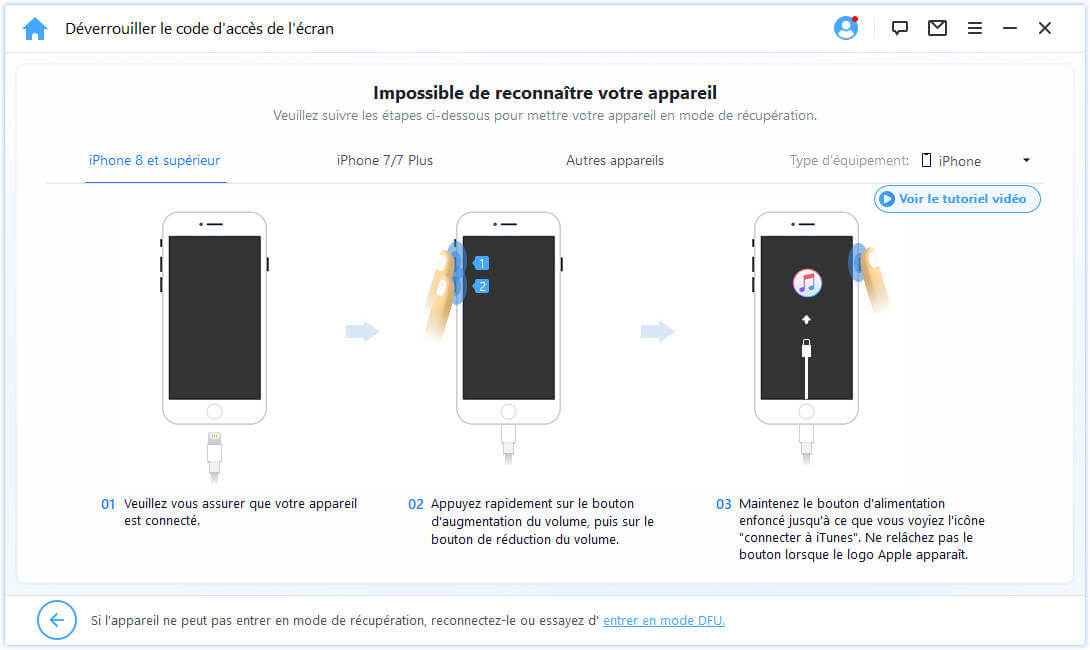 Déverrouiller le code d'accès de l'écran

Impossible de reconnaître votre appareil

Veuillez suivre les étapes ci-dessous pour mettre votre appareil en mode de récupération.

iPhone 8 et supérieur

iPhone 7/7 Plus

Autres appareils

Type d'équipement: iPhone

Voir le tutoriel vidéo

1

2

01 Veuillez vous assurer que votre appareil est connecté.

02 Appuyez rapidement sur le bouton d'augmentation du volume, puis sur le bouton de réduction du volume.

03 Maintenez le bouton d'alimentation enfoncé jusqu'à ce que vous voyiez l'icône "connecter à iTunes". Ne relâchez pas le bouton lorsque le logo Apple apparaît.

Si l'appareil ne peut pas entrer en mode de récupération, reconnectez-le ou essayez d' entrer en mode DFU.