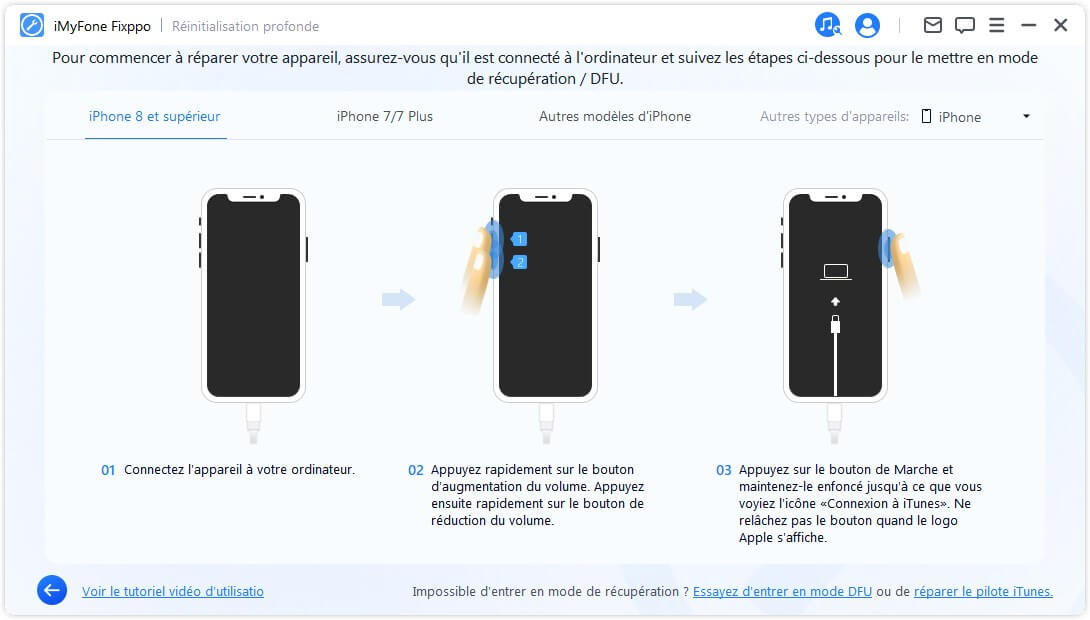 iMyFone Fixppo | Réinitialisation profonde

Pour commencer à réparer votre appareil, assurez-vous qu'il est connecté à l'ordinateur et suivez les étapes ci-dessous pour le mettre en mode de récupération / DFU.

iPhone 8 et supérieur
iPhone 7/7 Plus
Autres modèles d'iPhone
Autres types d'appareils: iPhone

1
2

01 Connectez l'appareil à votre ordinateur.

02 Appuyez rapidement sur le bouton d'augmentation du volume. Appuyez ensuite rapidement sur le bouton de réduction du volume.

03 Appuyez sur le bouton de Marche et maintenez-le enfoncé jusqu'à ce que vous voyiez l'icône «Connexion à iTunes». Ne relâchez pas le bouton quand le logo Apple s'affiche.

Voir le tutoriel vidéo d'utilisatio

Impossible d'entrer en mode de récupération ? Essayez d'entrer en mode DFU ou de réparer le pilote iTunes.